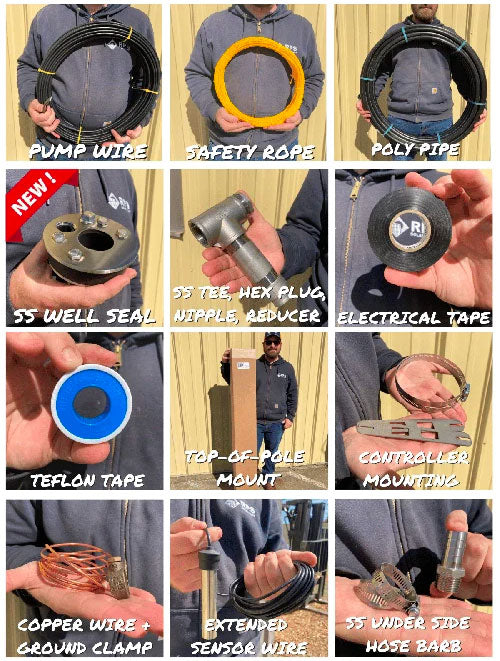 PUMP WIRE

SAFETY ROPE

POLY PIPE

NEW!

SS WELL SEAL

SS TEE, HEX PLUG, NIPPLE, REDUCER

ELECTRICAL TAPE

TEFLON TAPE

TOP-OF-POLE MOUNT

CONTROLLER MOUNTING

COPPER WIRE + GROUND CLAMP

EXTENDED SENSOR WIRE

SS UNDER SIDE HOSE BARB